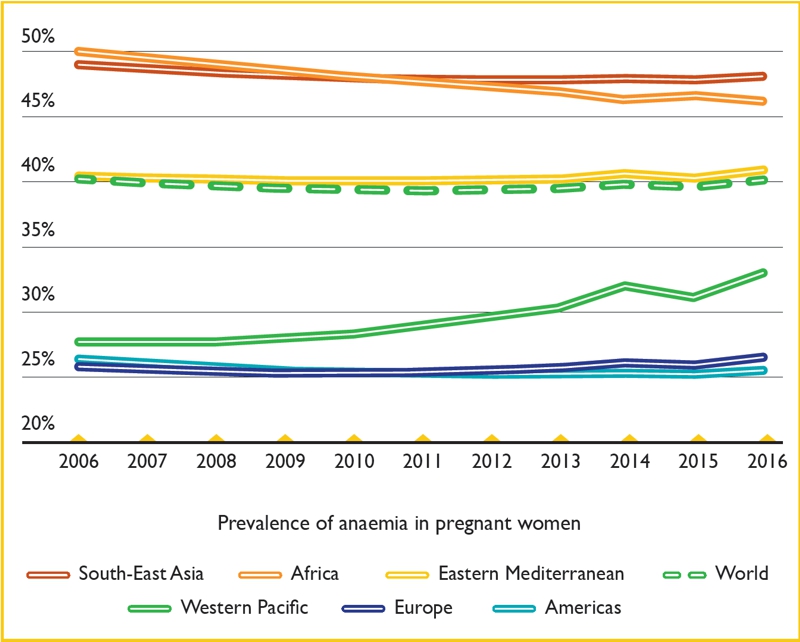 50%
45%
40%
35%
30%
25%
20%

2006 2007 2008 2009 2010 2011 2012 2013 2014 2015 2016

Prevalence of anaemia in pregnant women

South-East Asia
Africa
Eastern Mediterranean
World
Western Pacific
Europe
Americas